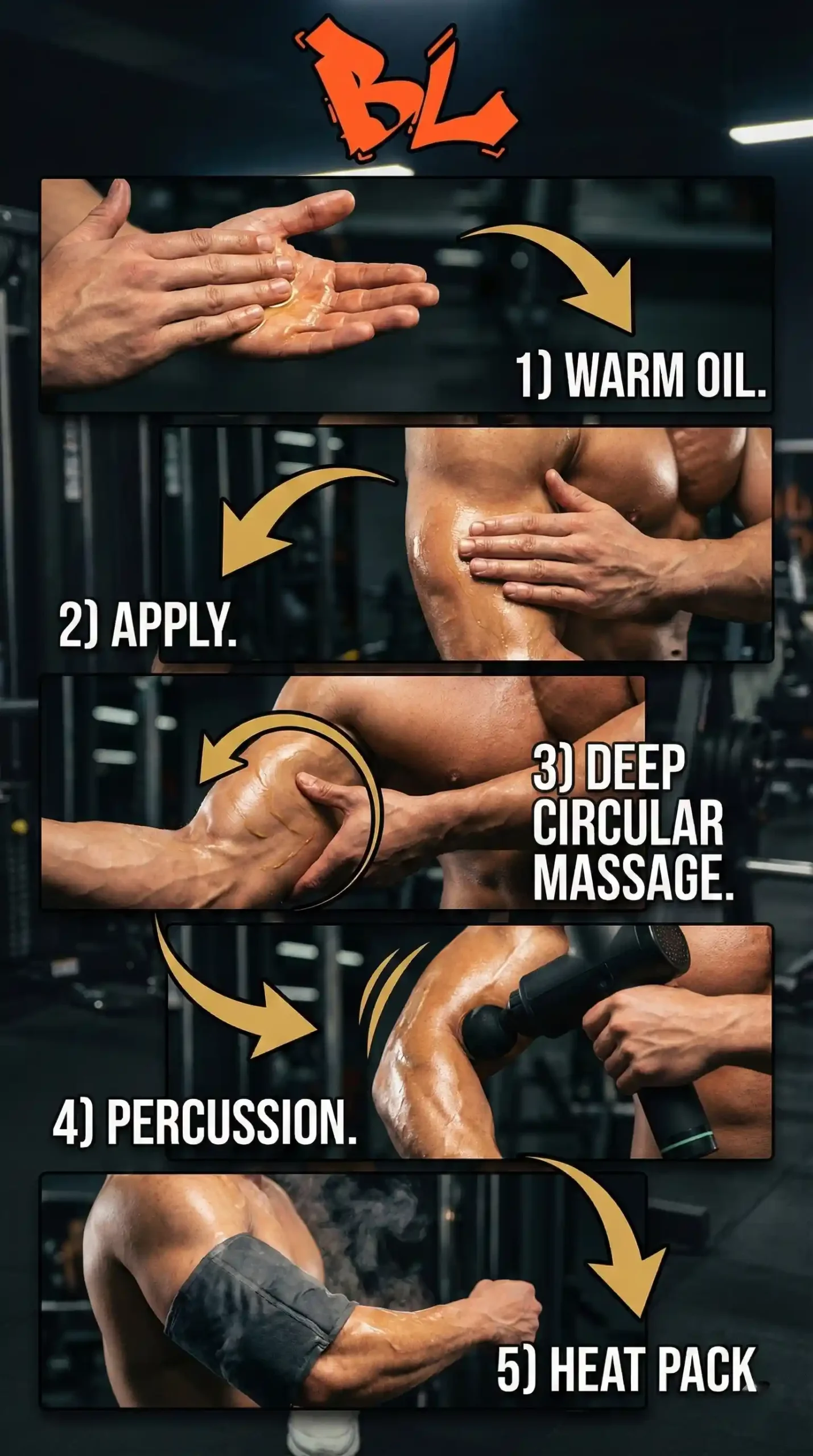 BL

1) WARM OIL.

2) APPLY.

3) DEEP CIRCULAR MASSAGE.

4) PERCUSSION.

5) HEAT PACK