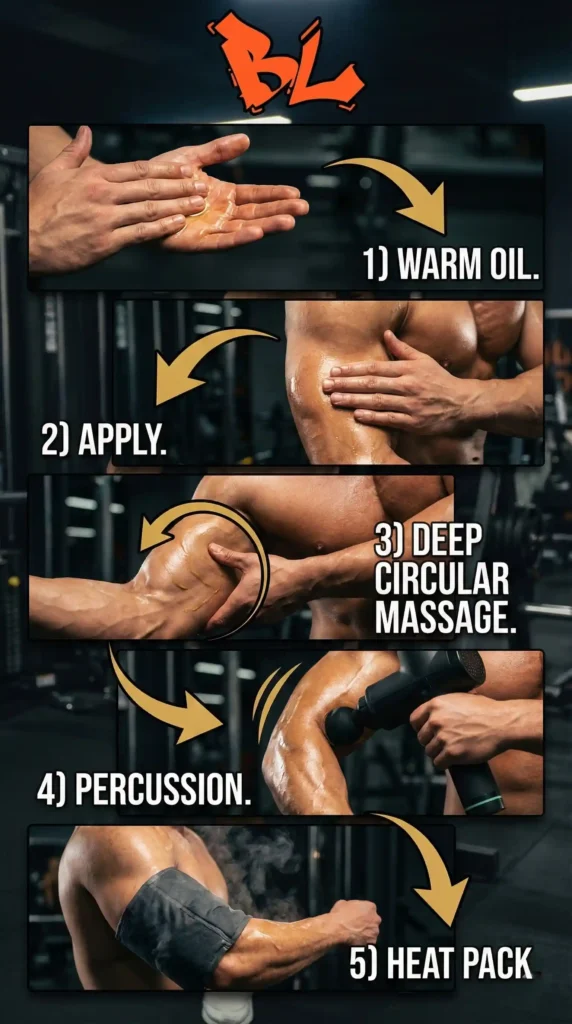 BL

1) WARM OIL.

2) APPLY.

3) DEEP CIRCULAR MASSAGE.

4) PERCUSSION.

5) HEAT PACK